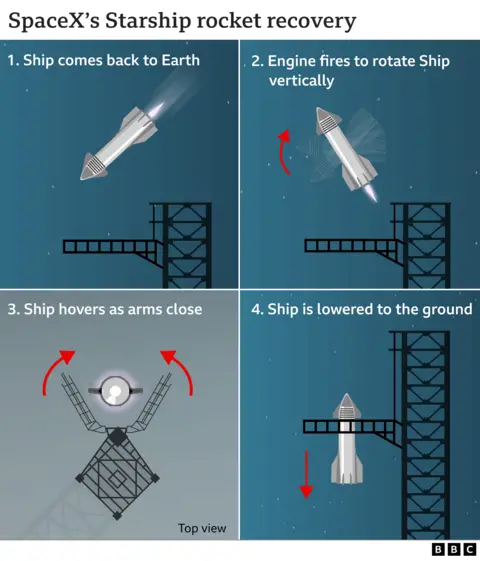 SpaceX's Starship rocket recovery

1. Ship comes back to Earth

2. Engine fires to rotate Ship vertically

3. Ship hovers as arms close

Top view

4. Ship is lowered to the ground

BBC