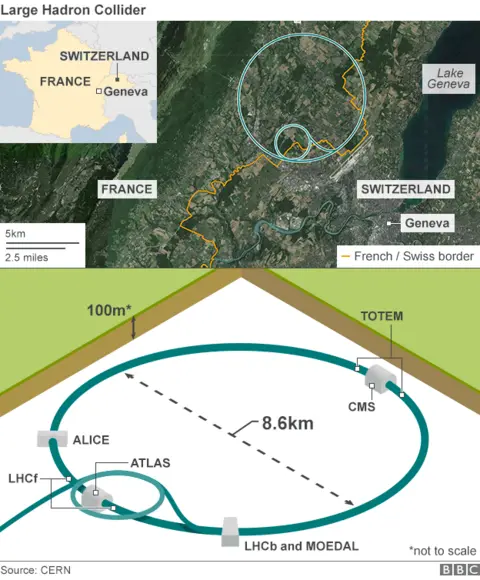 Large Hadron Collider

SWITZERLAND
FRANCE
Geneva

Lake Geneva

FRANCE
SWITZERLAND
Geneva

5km
2.5 miles

French / Swiss border

100m*
TOTEM
CMS
8.6km
ALICE
ATLAS
LHCf
LHCb and MOEDAL

*not to scale

Source: CERN
BBC