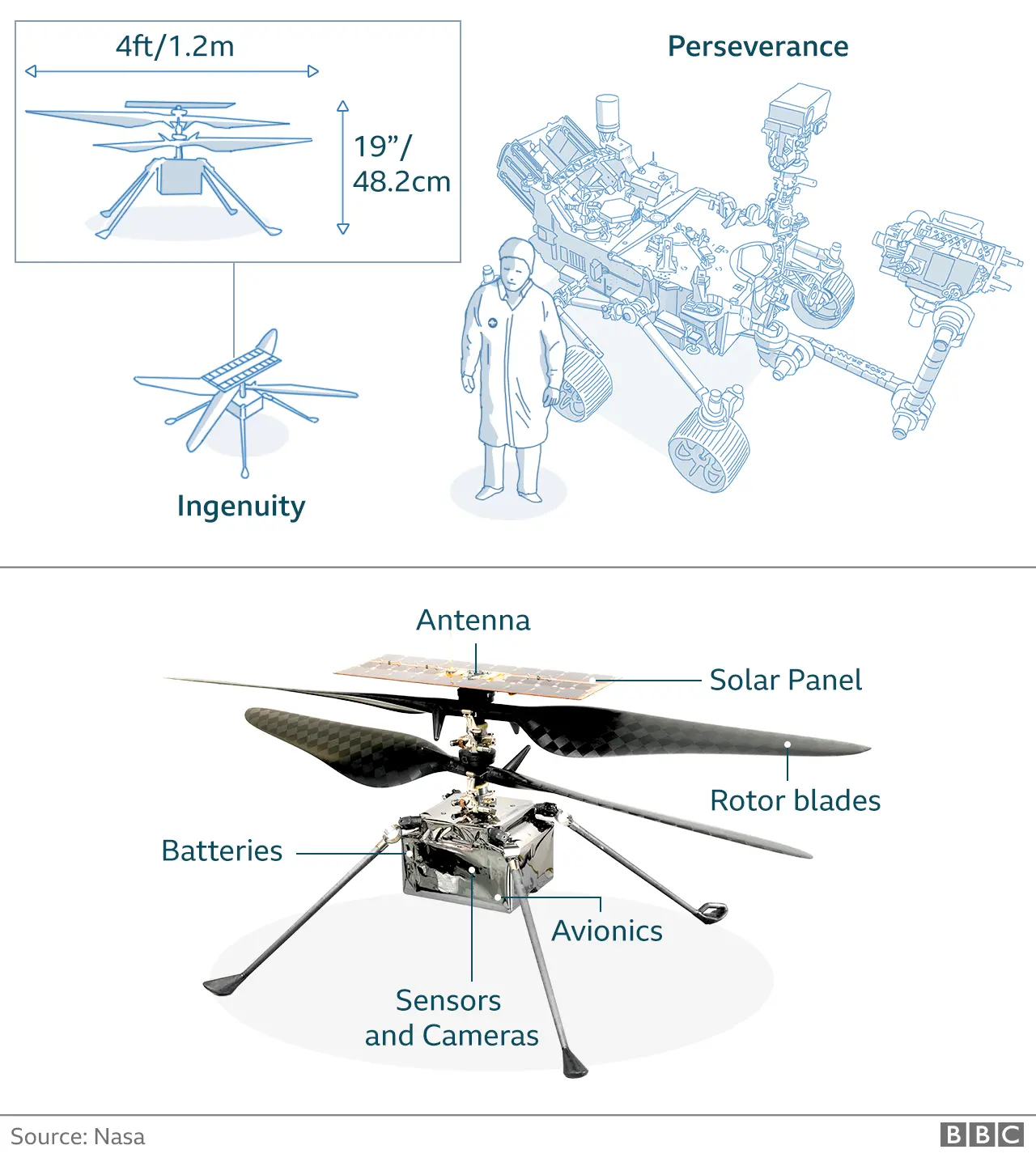 4ft/1.2m

19”/ 48.2cm

Perseverance

Ingenuity

Antenna

Solar Panel

Rotor blades

Batteries

Avionics

Sensors and Cameras

Source: Nasa

BBC