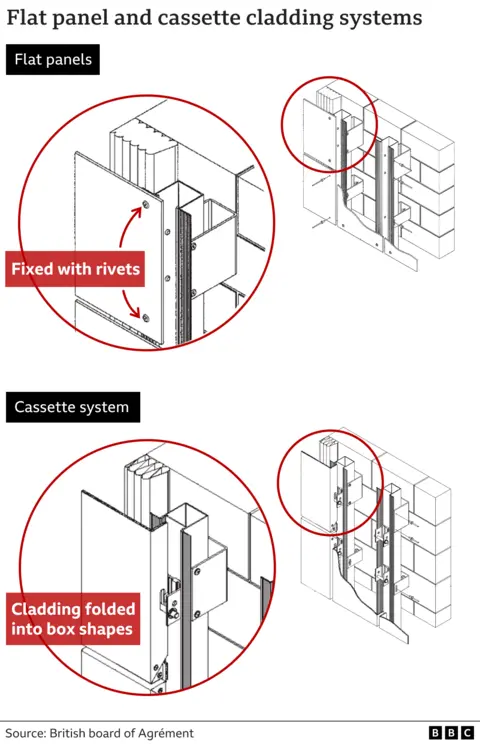 Flat panel and cassette cladding systems

Flat panels

Fixed with rivets

Cassette system

Cladding folded into box shapes

Source: British board of Agrément

BBC