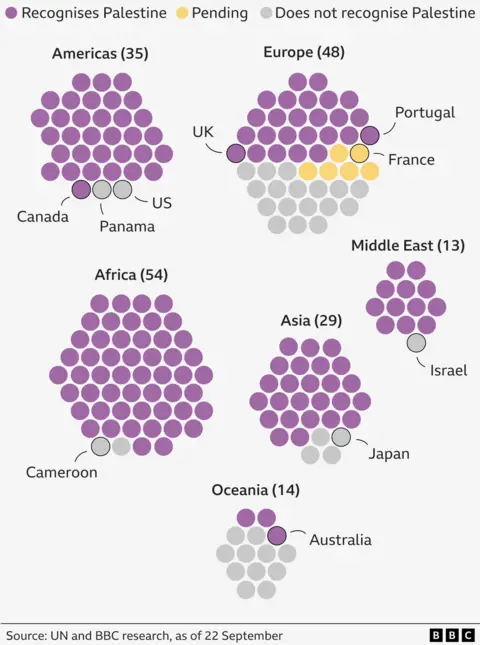 Recognises Palestine Pending Does not recognise Palestine

Americas (35)

Canada

Panama

US

Europe (48)

UK

Portugal

France

Middle East (13)

Israel

Africa (54)

Cameroon

Asia (29)

Japan

Oceania (14)

Australia

Source: UN and BBC research, as of 22 September

BBC