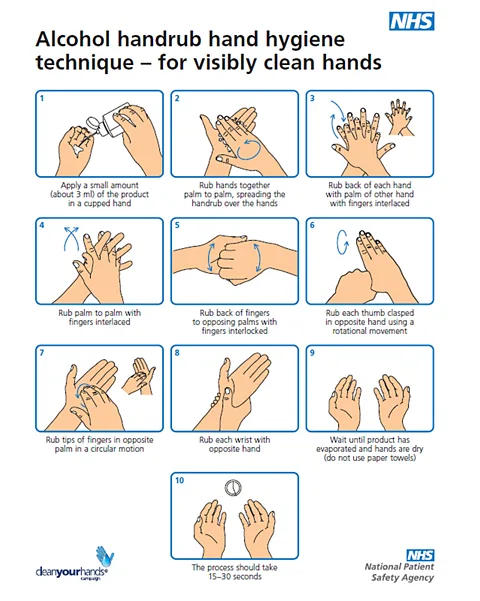 NHS

Alcohol handrub hand hygiene technique – for visibly clean hands

1
Apply a small amount (about 3 ml) of the product in a cupped hand

2
Rub hands together palm to palm, spreading the handrub over the hands

3
Rub back of each hand with palm of other hand with fingers interlaced

4
Rub palm to palm with fingers interlaced

5
Rub back of fingers to opposing palms with fingers interlocked

6
Rub each thumb clasped in opposite hand using a rotational movement

7
Rub tips of fingers in opposite palm in a circular motion

8
Rub each wrist with opposite hand

9
Wait until product has evaporated and hands are dry (do not use paper towels)

10
The process should take 15–30 seconds

cleanyourhands campaign

NHS
National Patient Safety Agency