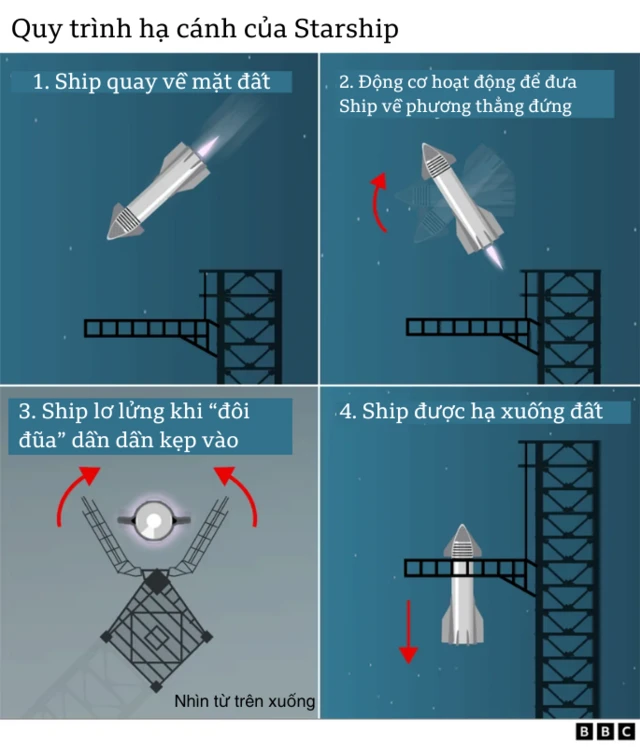 Quy trình hạ cánh của Starship

1. Ship quay về mặt đất

2. Động cơ hoạt động để đưa Ship về phương thẳng đứng

3. Ship lơ lửng khi “đôi đũa” dần dần kẹp vào

Nhìn từ trên xuống

4. Ship được hạ xuống đất

BBC